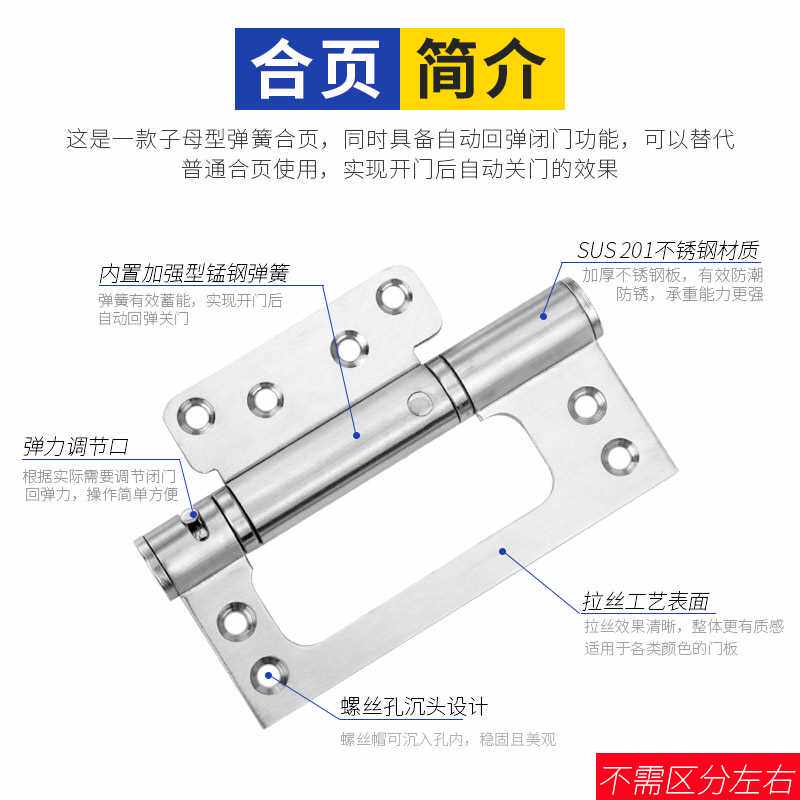 合页 简介

这是一款子母型弹簧合页，同时具备自动回弹闭门功能，可以替代普通合页使用，实现开门后自动关门的效果

内置加强型锰钢弹簧

弹簧有效蓄能，实现开门后自动回弹关门

SUS 201不锈钢材质

加厚不锈钢板，有效防潮防锈，承重能力更强

弹力调节口

根据实际需要调节闭门回弹力，操作简单方便

拉丝工艺表面

拉丝效果清晰，整体更有质感适用于各类颜色的门板

螺丝孔沉头设计

螺丝帽可沉入孔内，稳固且美观

不需区分左右