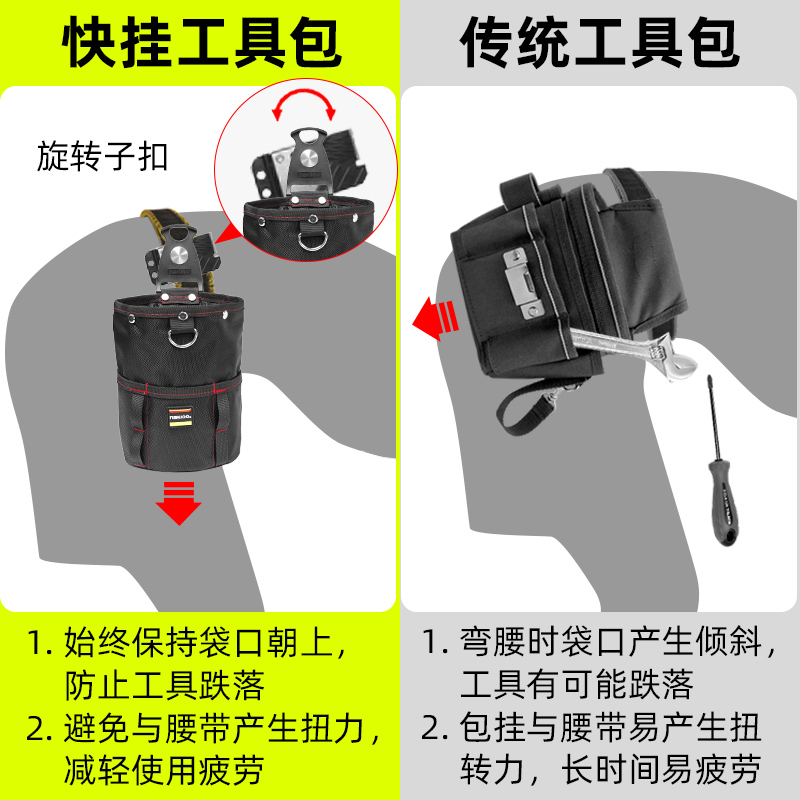 快挂工具包

旋转子扣

1. 始终保持袋口朝上，防止工具跌落
2. 避免与腰带产生扭力，减轻使用疲劳

传统工具包

1. 弯腰时袋口产生倾斜，工具有可能跌落
2. 包挂与腰带易产生扭转力，长时间易疲劳