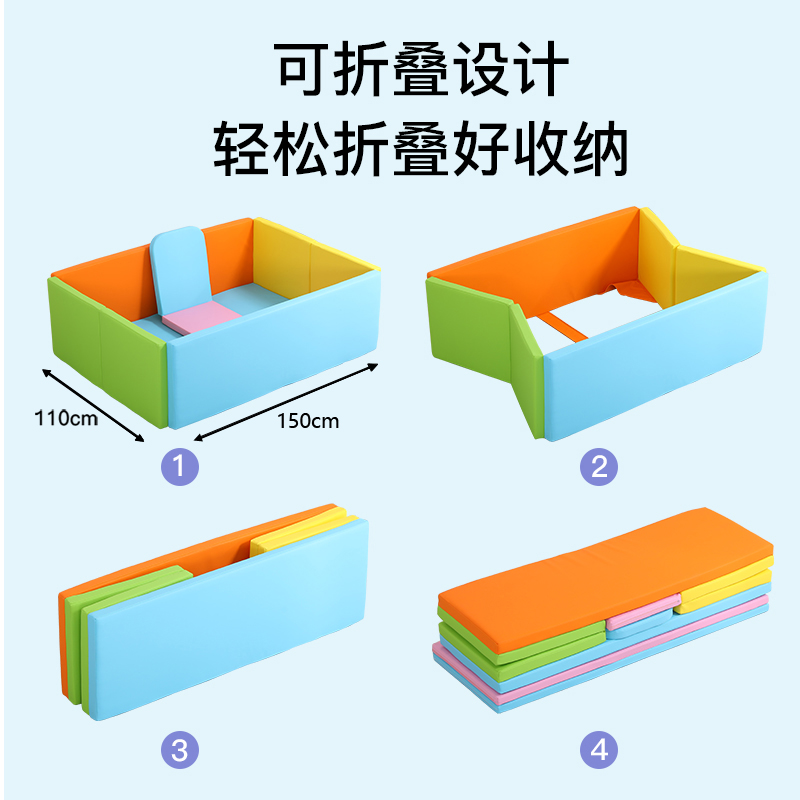 可折叠设计
轻松折叠好收纳

110cm

150cm

1

2

3

4