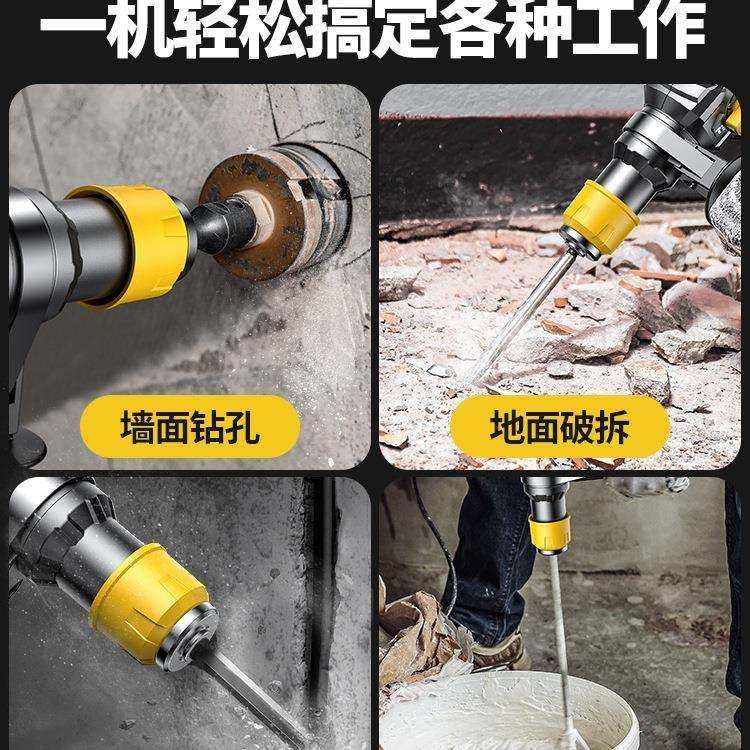 一机轻松搞定各种工作

墙面钻孔

地面破拆