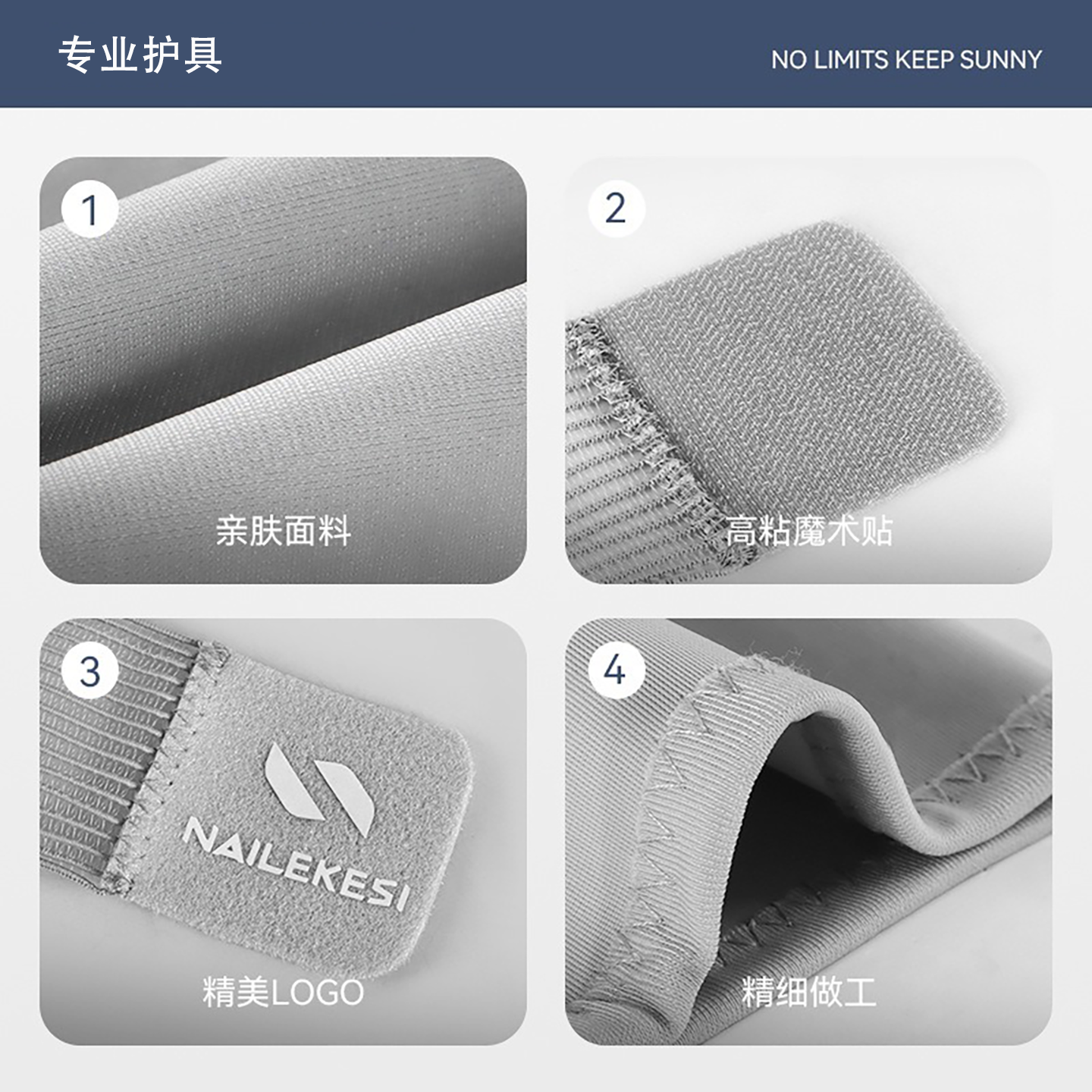 专业护具

NO LIMITS KEEP SUNNY

1

亲肤面料

2

高粘魔术贴

3

NAILEKESI

精美LOGO

4

精细做工