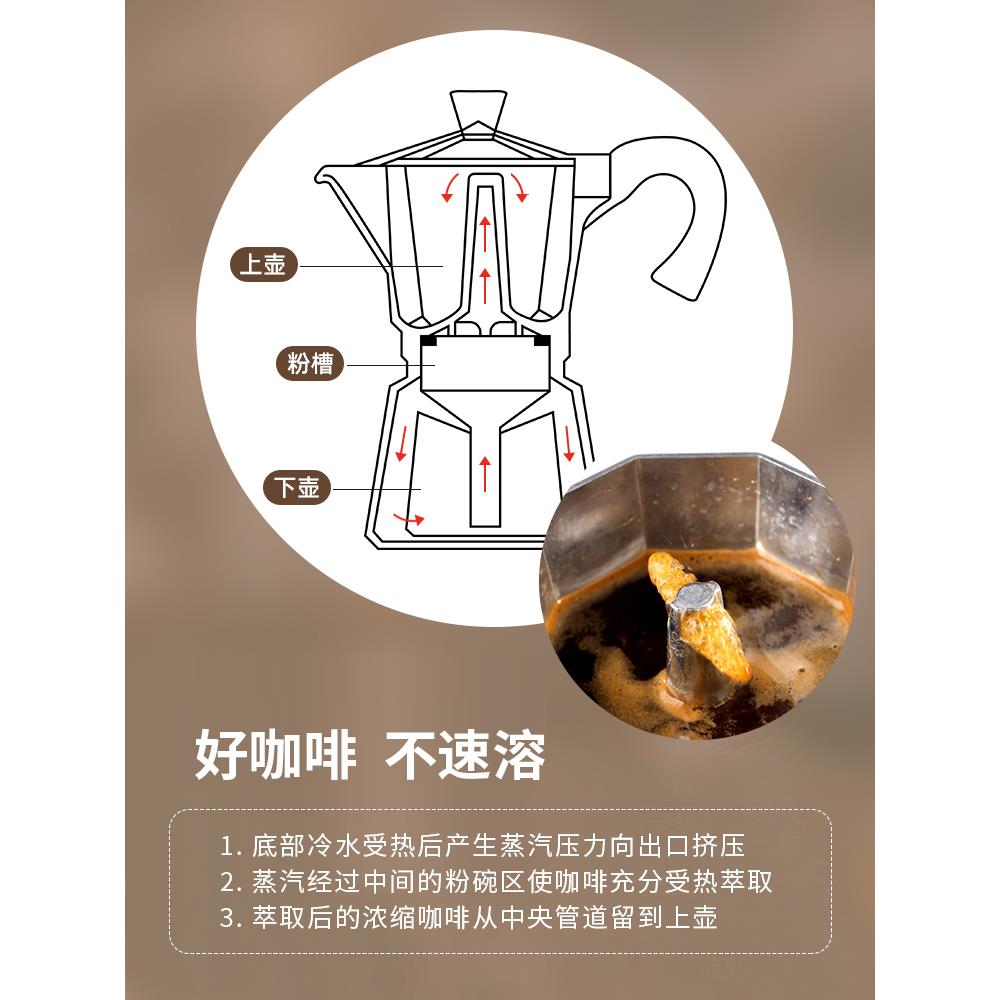 上壶

粉槽

下壶

好咖啡 不速溶

1. 底部冷水受热后产生蒸汽压力向出口挤压
2. 蒸汽经过中间的粉碗区使咖啡充分受热萃取
3. 萃取后的浓缩咖啡从中央管道留到上壶