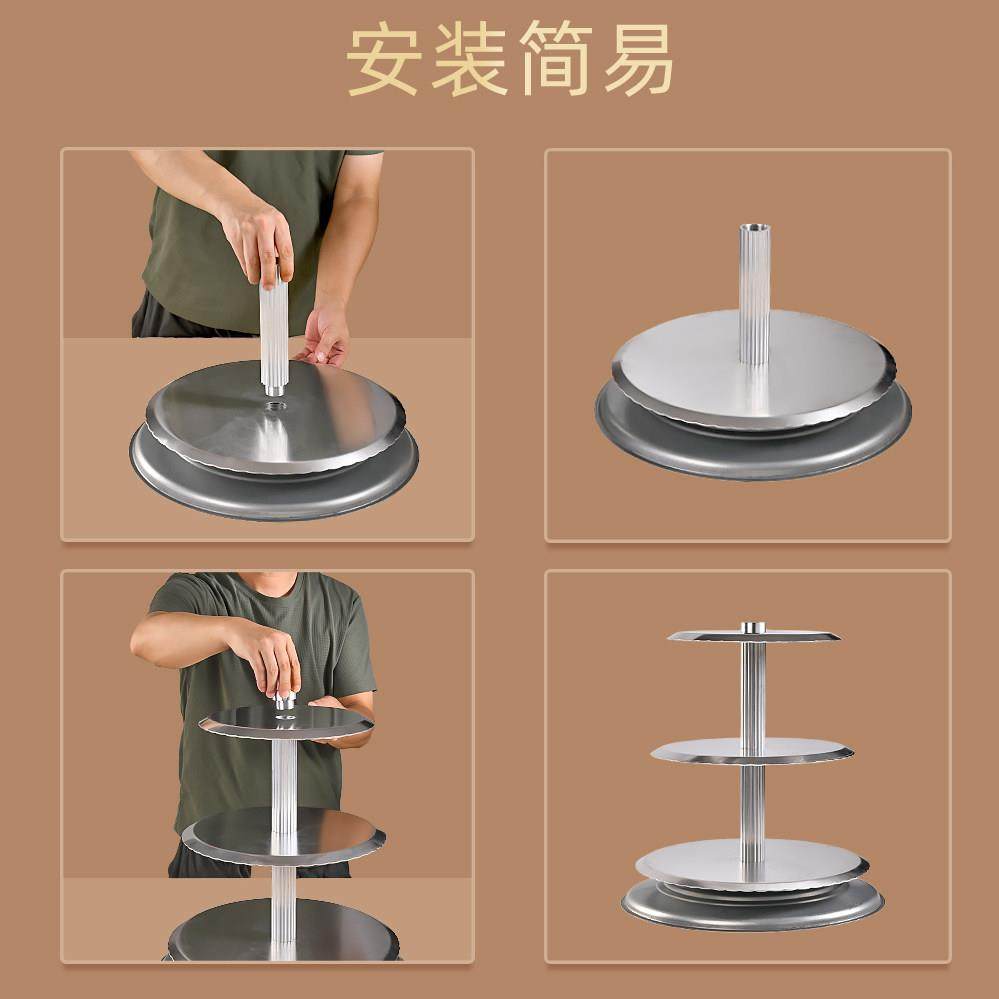 安装简易