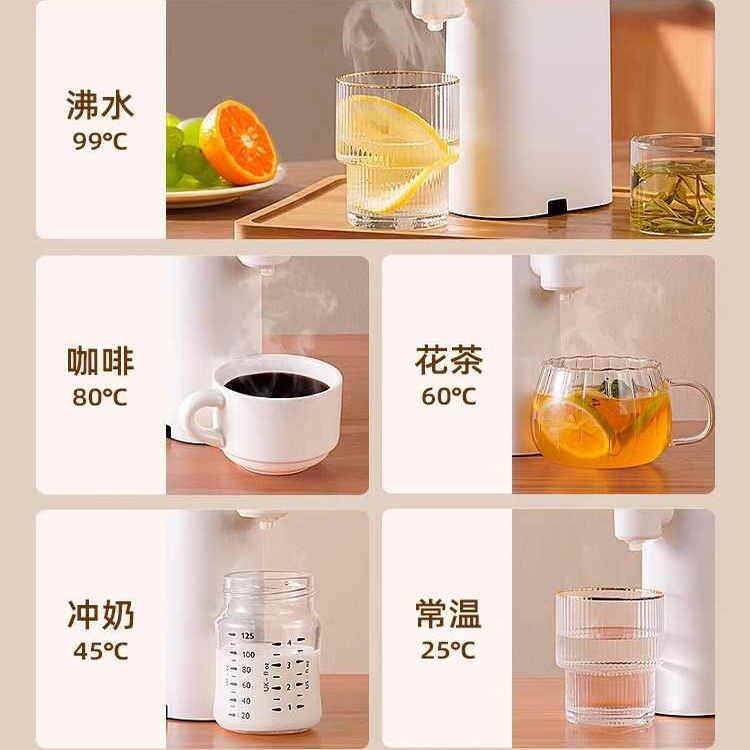 沸水
99°C

咖啡
80°C

花茶
60°C

冲奶
45°C

125
100
80
60
40
20
4
3
2
1

常温
25°C