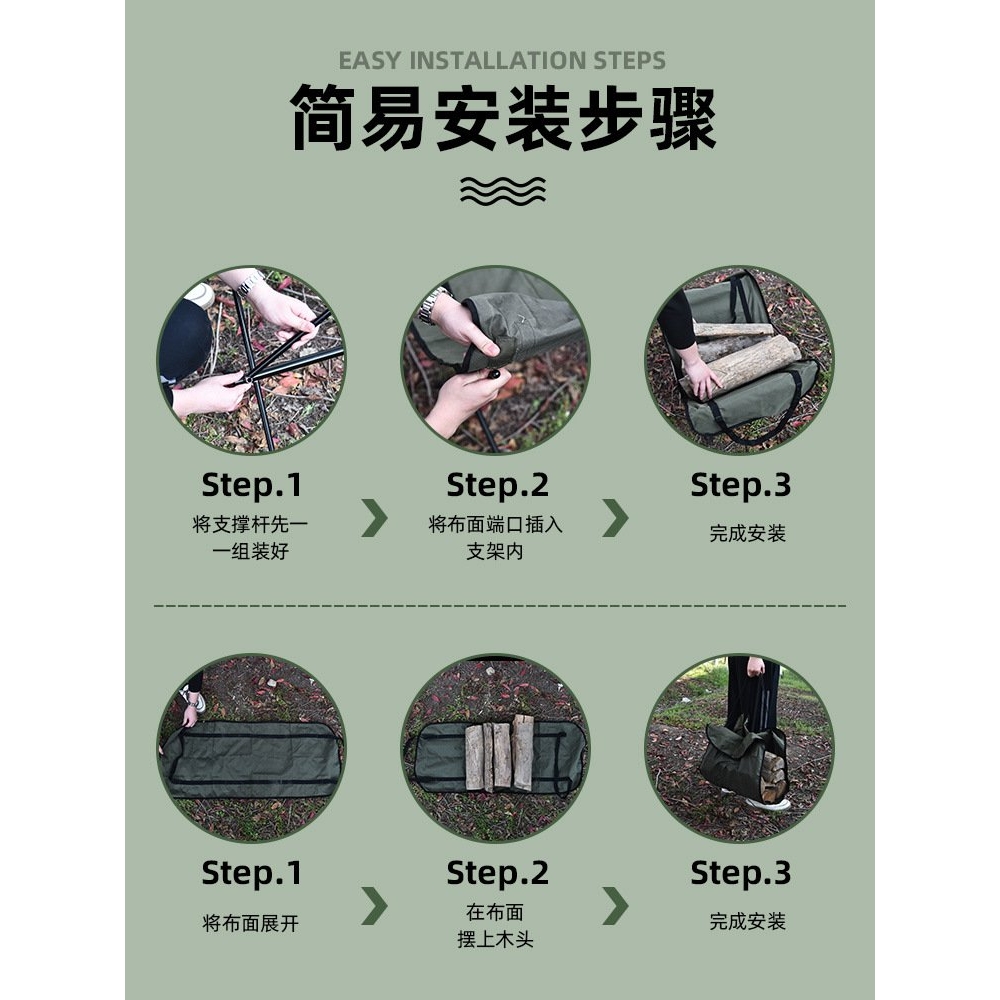 EASY INSTALLATION STEPS

简易安装步骤

Step.1
将支撑杆先一一组装好

Step.2
将布面端口插入支架内

Step.3
完成安装

Step.1
将布面展开

Step.2
在布面摆上木头

Step.3
完成安装