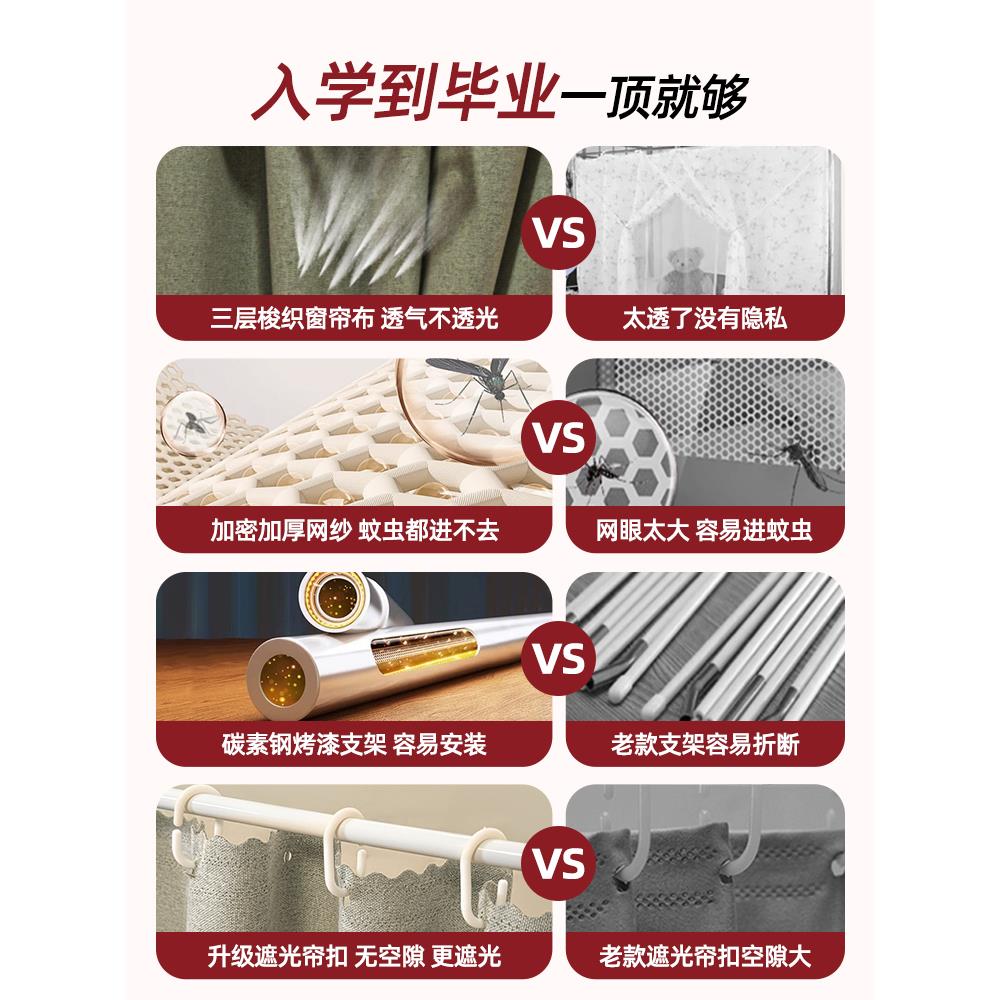 入学到毕业一顶就够

三层梭织窗帘布 透气不透光

VS

太透了没有隐私

加密加厚网纱 蚊虫都进不去

VS

网眼太大 容易进蚊虫

碳素钢烤漆支架 容易安装

VS

老款支架容易折断

升级遮光帘扣 无空隙 更遮光

VS

老款遮光帘扣空隙大