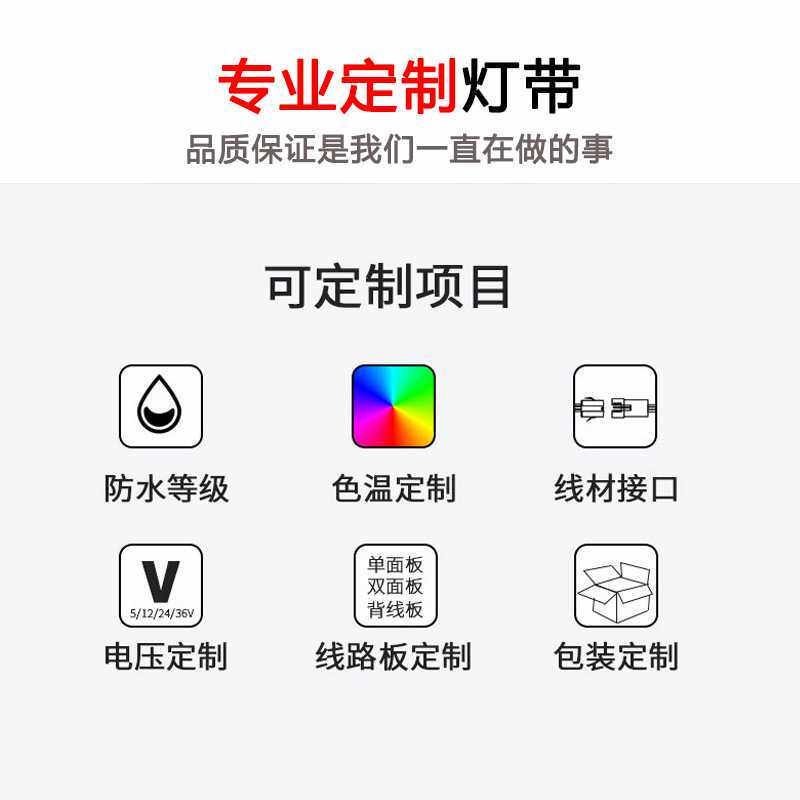 专业定制灯带

品质保证是我们一直在做的事

可定制项目

防水等级

色温定制

线材接口

V
5/12/24/36V

电压定制

单面板
双面板
背线板

线路板定制

包装定制