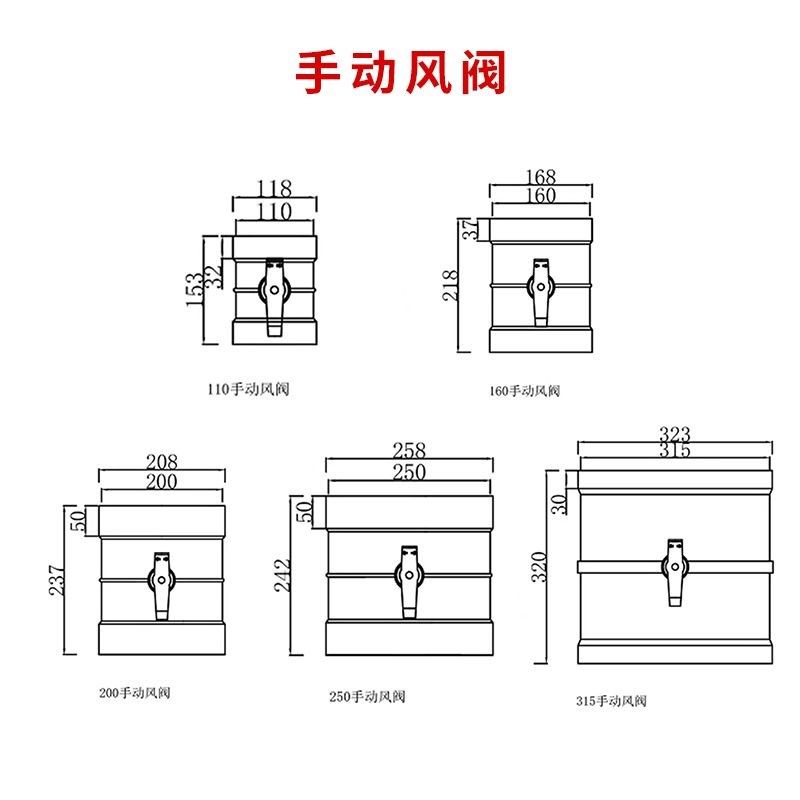 手动风阀

118
110
153
32
110手动风阀

168
160
37
218
160手动风阀

208
200
50
237
200手动风阀

258
250
50
242
250手动风阀

323
315
30
320
315手动风阀