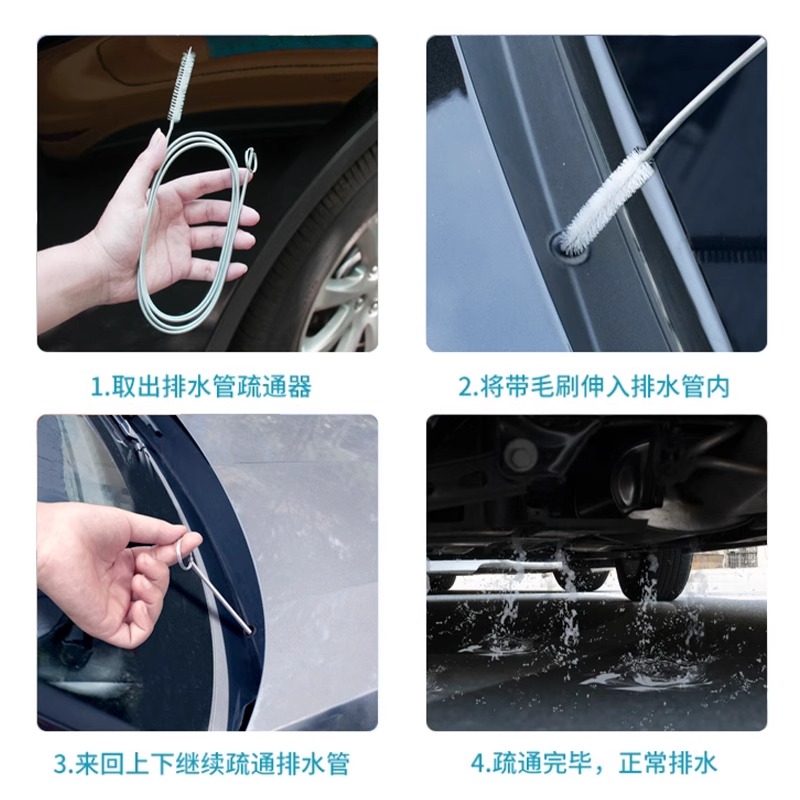 1.取出排水管疏通器

2.将带毛刷伸入排水管内

3.来回上下继续疏通排水管

4.疏通完毕，正常排水