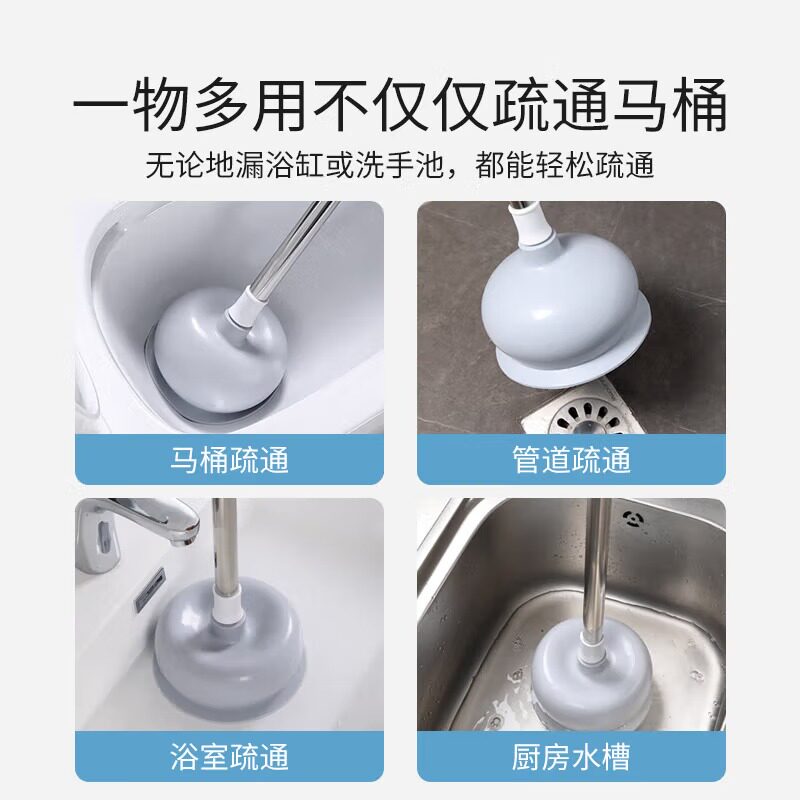 一物多用不仅仅疏通马桶

无论地漏浴缸或洗手池，都能轻松疏通

马桶疏通

管道疏通

浴室疏通

厨房水槽