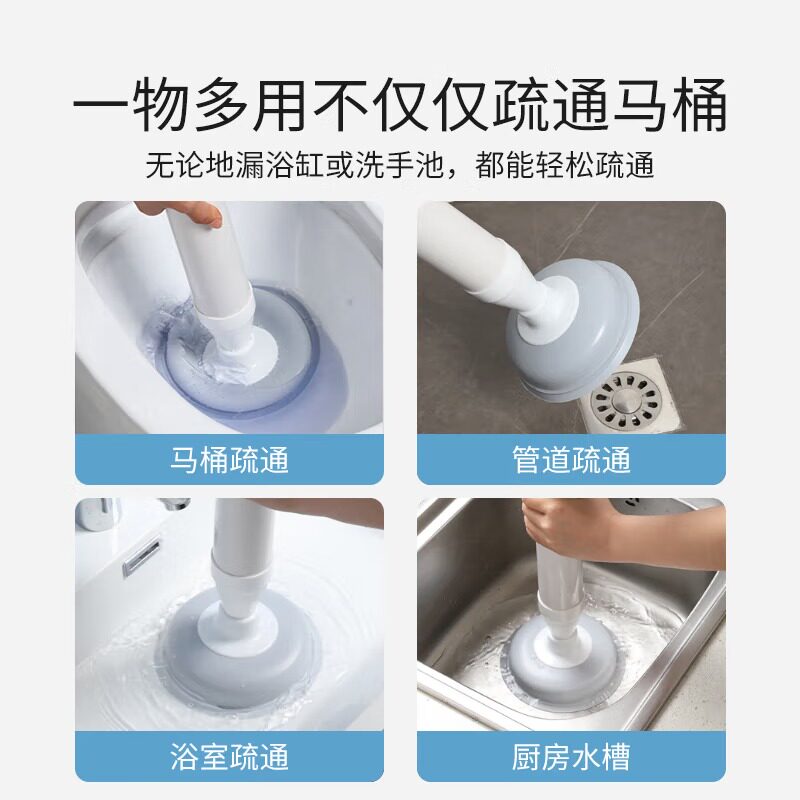 一物多用不仅仅疏通马桶

无论地漏浴缸或洗手池，都能轻松疏通

马桶疏通

管道疏通

浴室疏通

厨房水槽