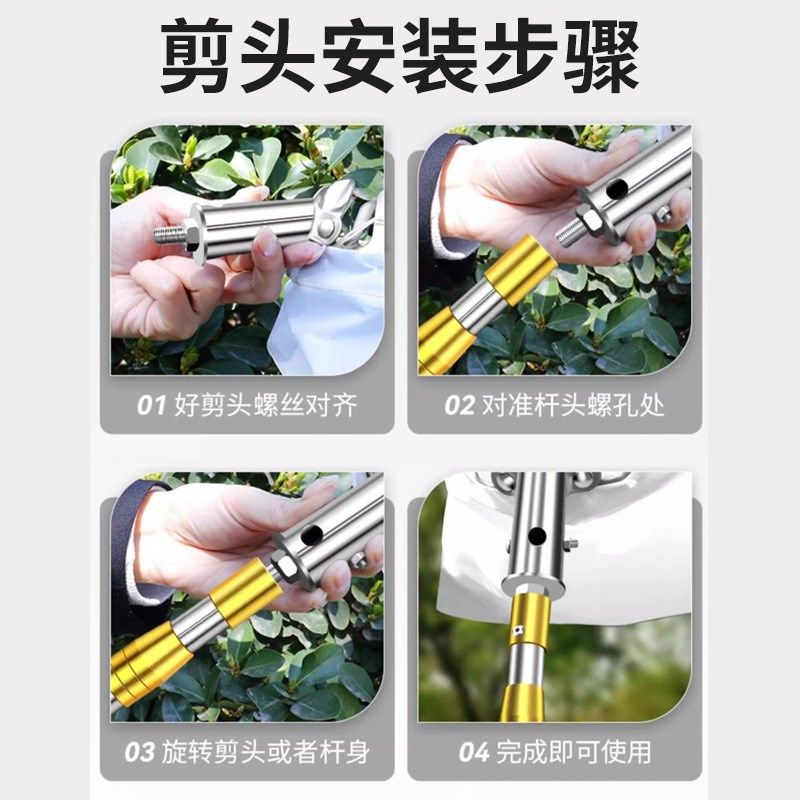 剪头安装步骤

01 好剪头螺丝对齐

02 对准杆头螺孔处

03 旋转剪头或者杆身

04 完成即可使用