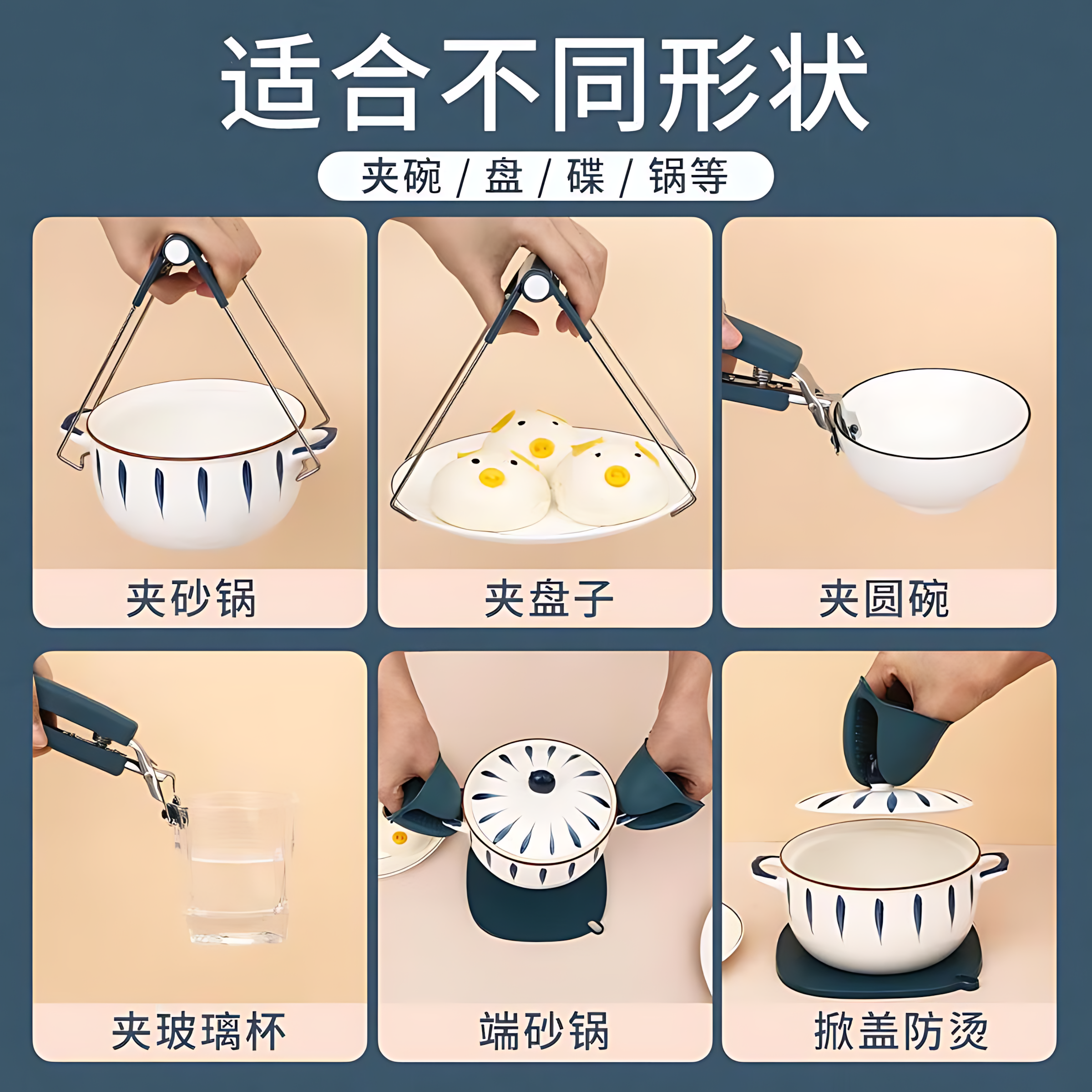 适合不同形状

夹碗 / 盘 / 碟 / 锅等

夹砂锅

夹盘子

夹圆碗

夹玻璃杯

端砂锅

掀盖防烫