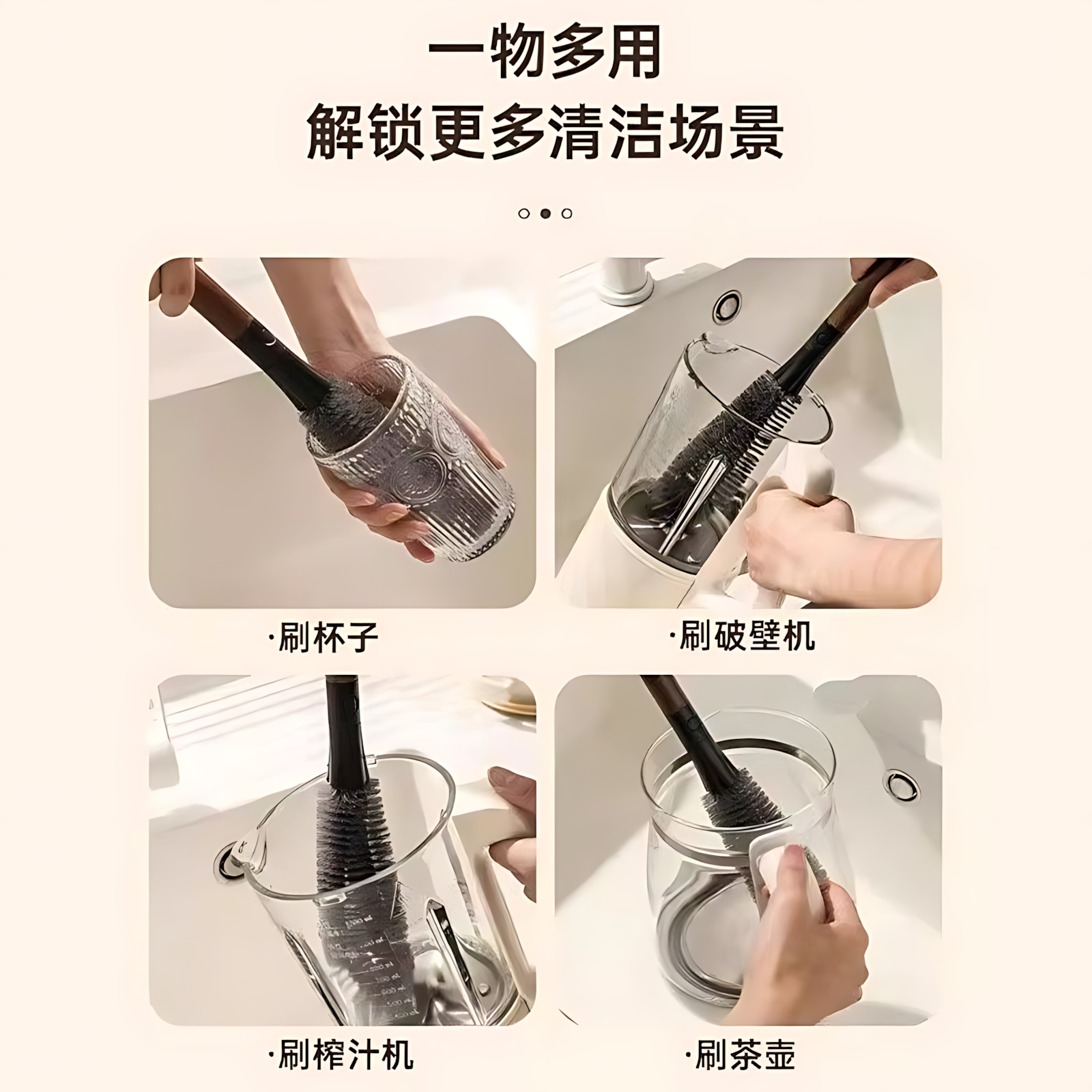 一物多用
解锁更多清洁场景

·刷杯子

·刷破壁机

·刷榨汁机

·刷茶壶