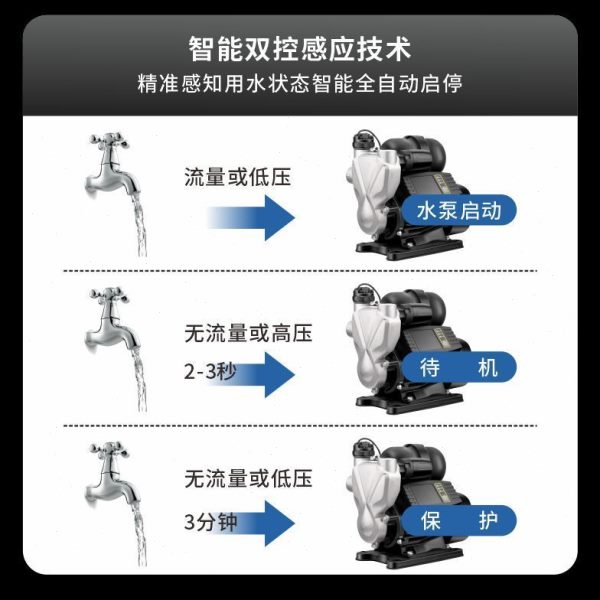 智能双控感应技术
精准感知用水状态智能全自动启停

流量或低压

水泵启动

无流量或高压
2-3秒

待 机

无流量或低压
3分钟

保 护