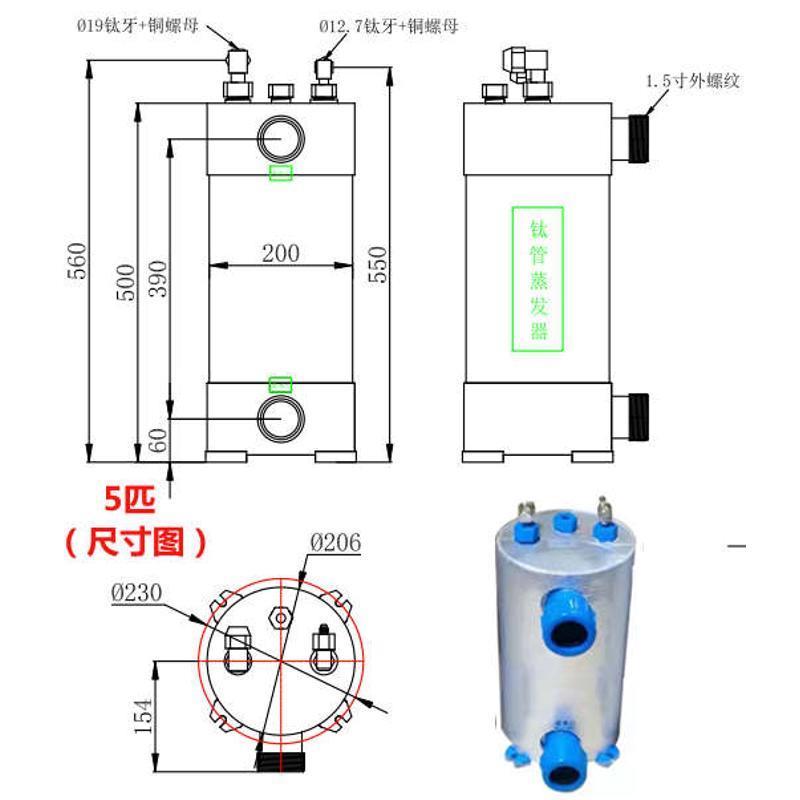 Ø19钛牙+铜螺母

Ø12.7钛牙+铜螺母

1.5寸外螺纹

560

500

390

200

550

60

钛管蒸发器

5匹
（尺寸图）

Ø206

Ø230

154