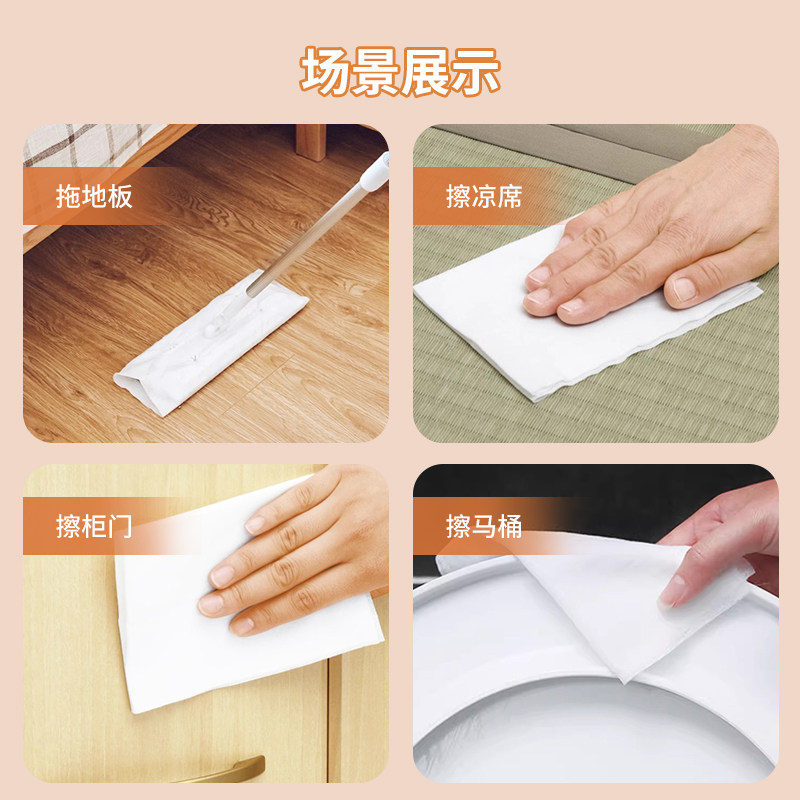 场景展示

拖地板

擦凉席

擦柜门

擦马桶