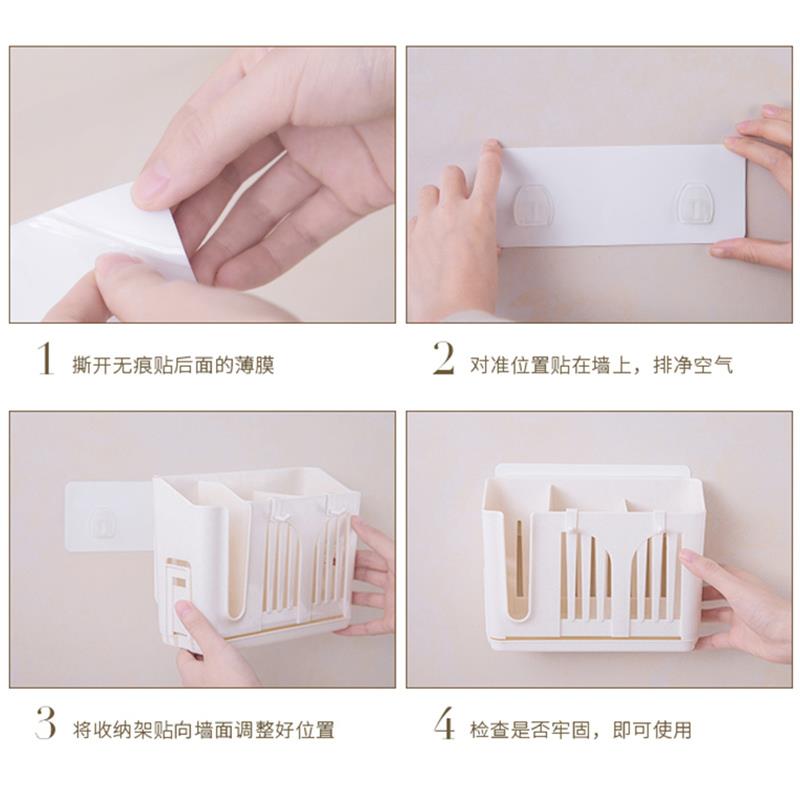 1 撕开无痕贴后面的薄膜

2 对准位置贴在墙上，排净空气

3 将收纳架贴向墙面调整好位置

4 检查是否牢固，即可使用