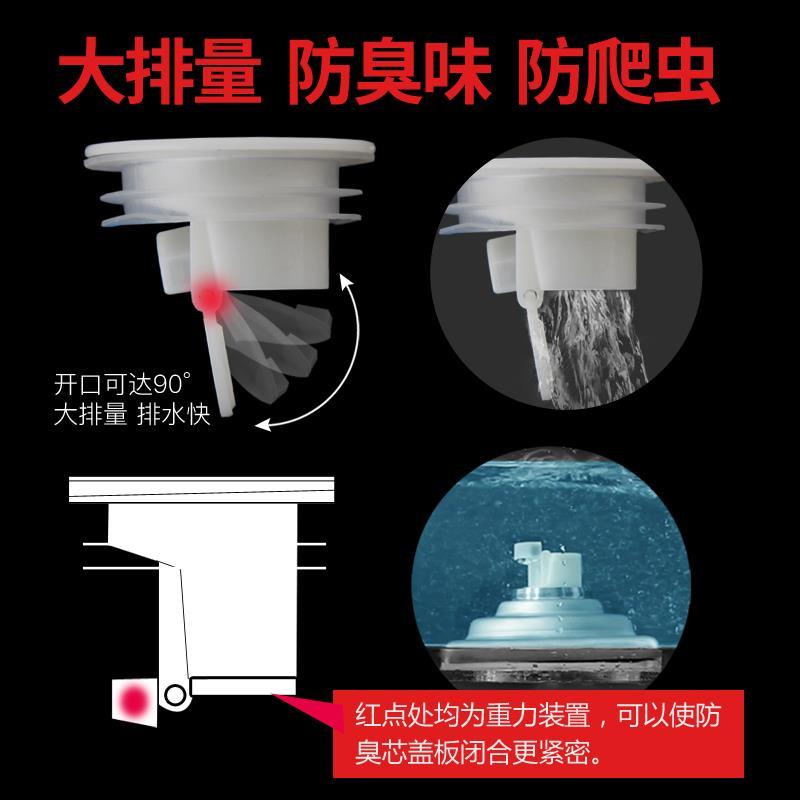 大排量 防臭味 防爬虫

开口可达90°
大排量 排水快

红点处均为重力装置，可以使防臭芯盖板闭合更紧密。