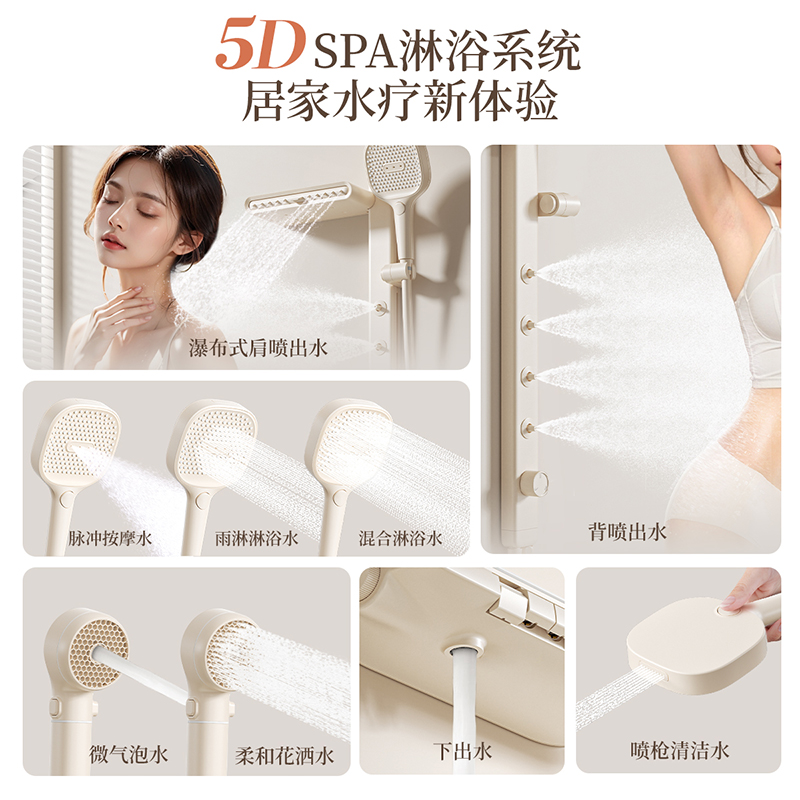 5D SPA淋浴系统
居家水疗新体验

瀑布式肩喷出水

背喷出水

脉冲按摩水

雨淋淋浴水

混合淋浴水

微气泡水

柔和花洒水

下出水

喷枪清洁水