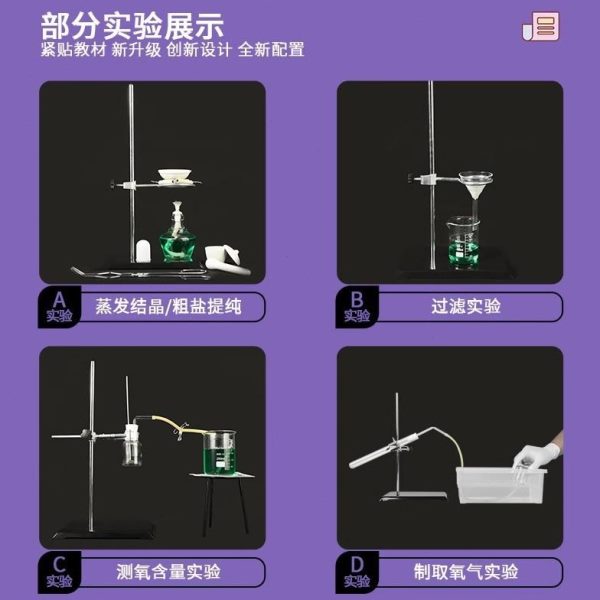 部分实验展示
紧贴教材 新升级 创新设计 全新配置

A
实验
蒸发结晶/粗盐提纯

B
实验
过滤实验

C
实验
测氧含量实验

D
实验
制取氧气实验