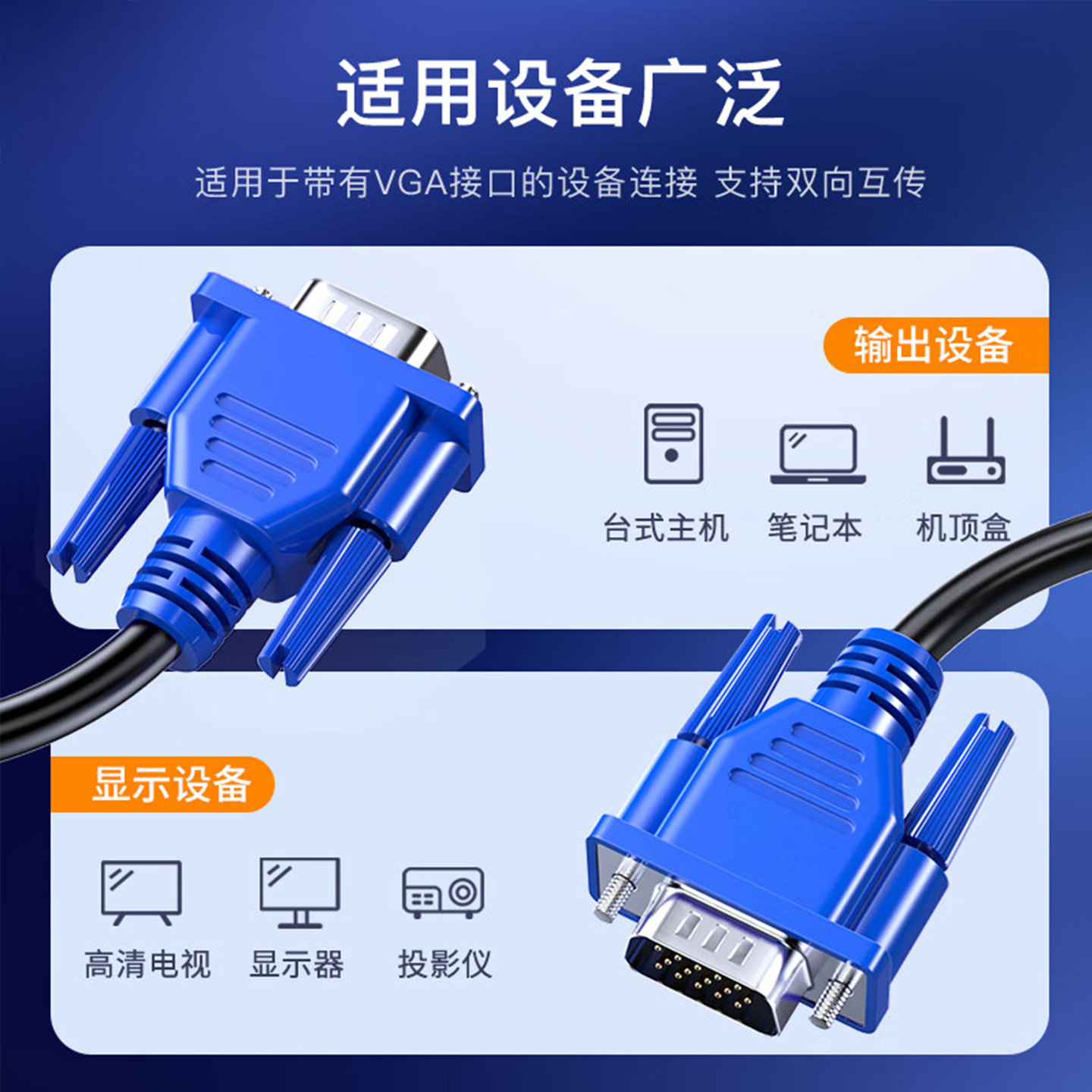 适用设备广泛

适用于带有VGA接口的设备连接 支持双向互传

输出设备

台式主机 笔记本 机顶盒

显示设备

高清电视 显示器 投影仪