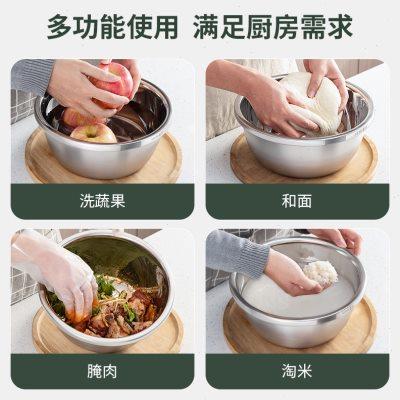 多功能使用 满足厨房需求

洗蔬果

和面

腌肉

淘米