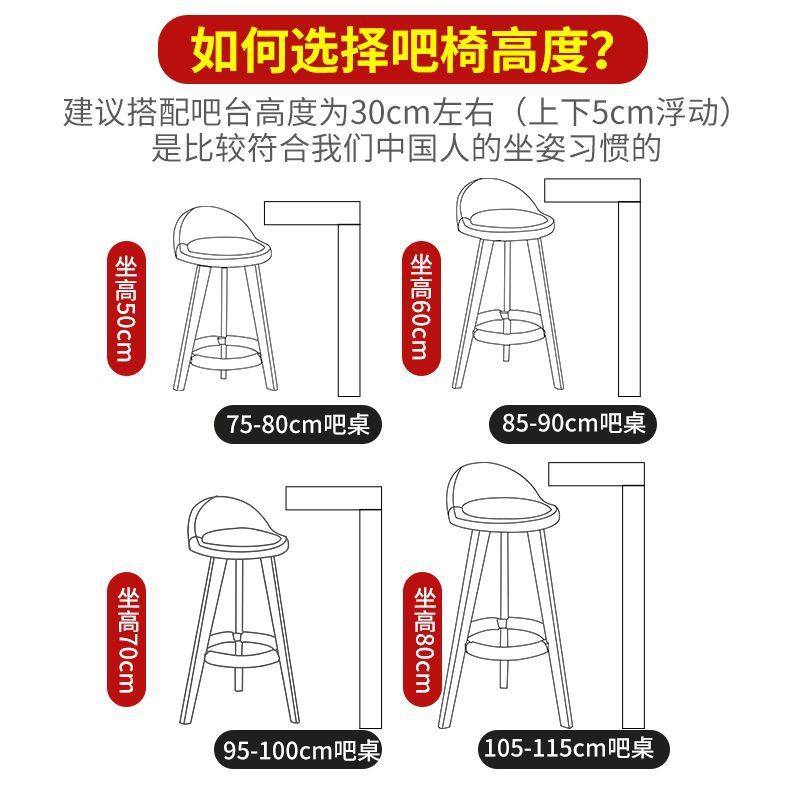 如何选择吧椅高度?

建议搭配吧台高度为30cm左右（上下5cm浮动）是比较符合我们中国人的坐姿习惯的

坐高50cm

75-80cm吧桌

坐高60cm

85-90cm吧桌

坐高70cm

95-100cm吧桌

坐高80cm

105-115cm吧桌