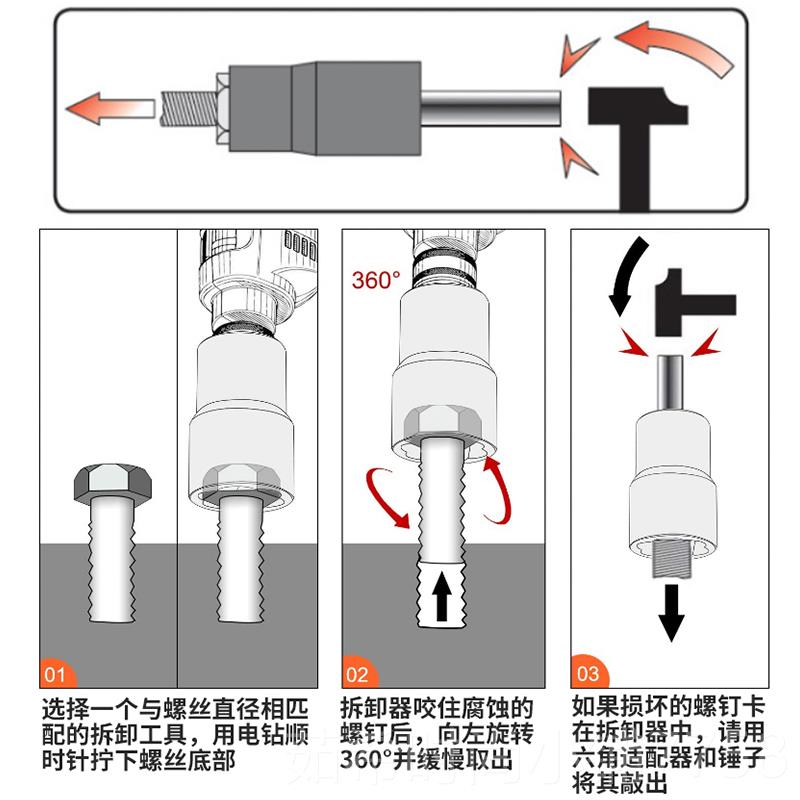 360°

01

选择一个与螺丝直径相匹配的拆卸工具，用电钻顺时针拧下螺丝底部

02

拆卸器咬住腐蚀的螺钉后，向左旋转360°并缓慢取出

03

如果损坏的螺钉卡在拆卸器中，请用六角适配器和锤子将其敲出