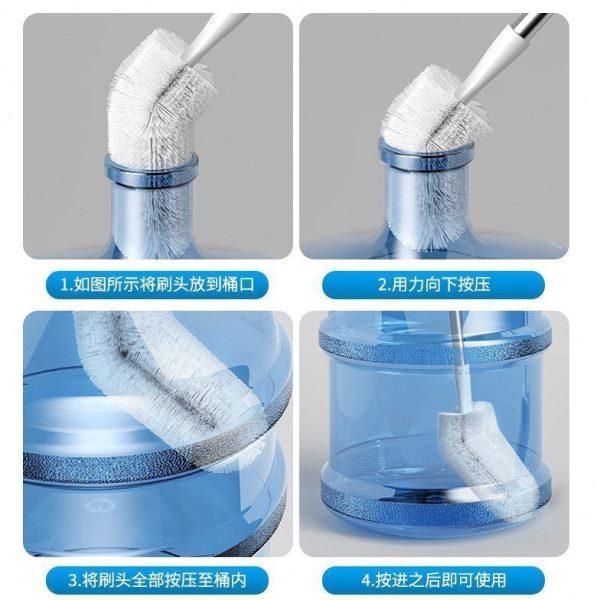 1.如图所示将刷头放到桶口

2.用力向下按压

3.将刷头全部按压至桶内

4.按进之后即可使用