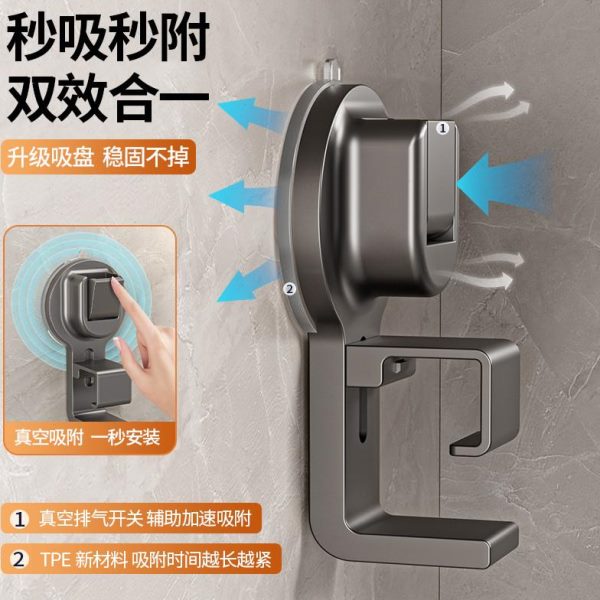 秒吸秒附
双效合一

升级吸盘 稳固不掉

①

②

真空吸附 一秒安装

① 真空排气开关 辅助加速吸附

② TPE 新材料 吸附时间越长越紧