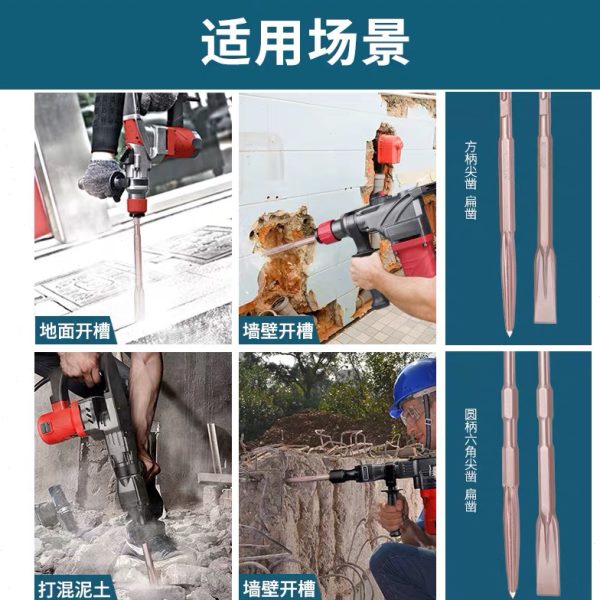 适用场景

地面开槽

墙壁开槽

方柄尖凿 扁凿

打混泥土

墙壁开槽

圆柄六角尖凿 扁凿