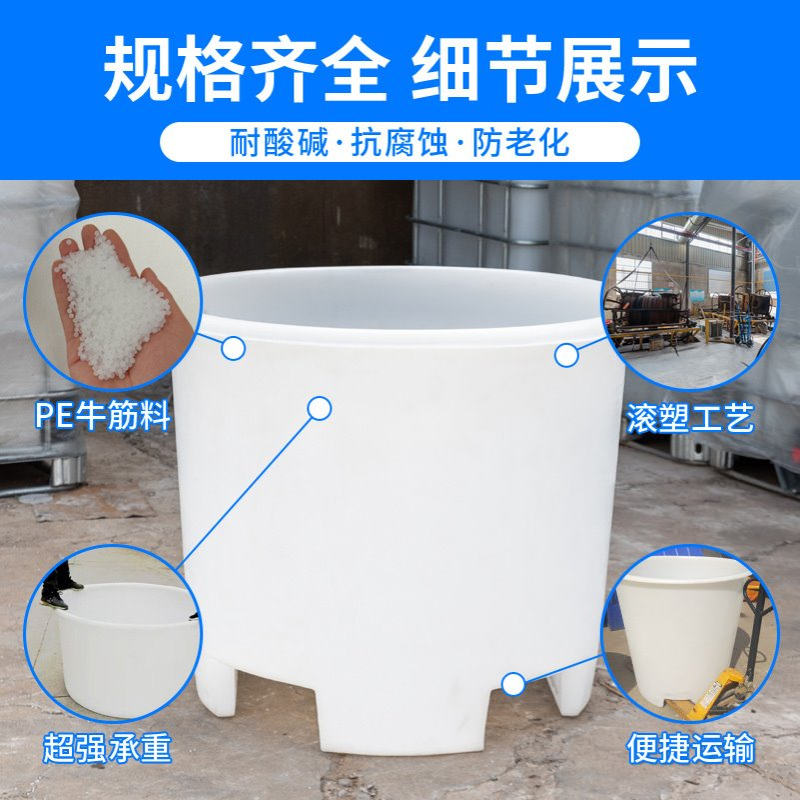 规格齐全 细节展示

耐酸碱·抗腐蚀·防老化

PE牛筋料

滚塑工艺

超强承重

便捷运输