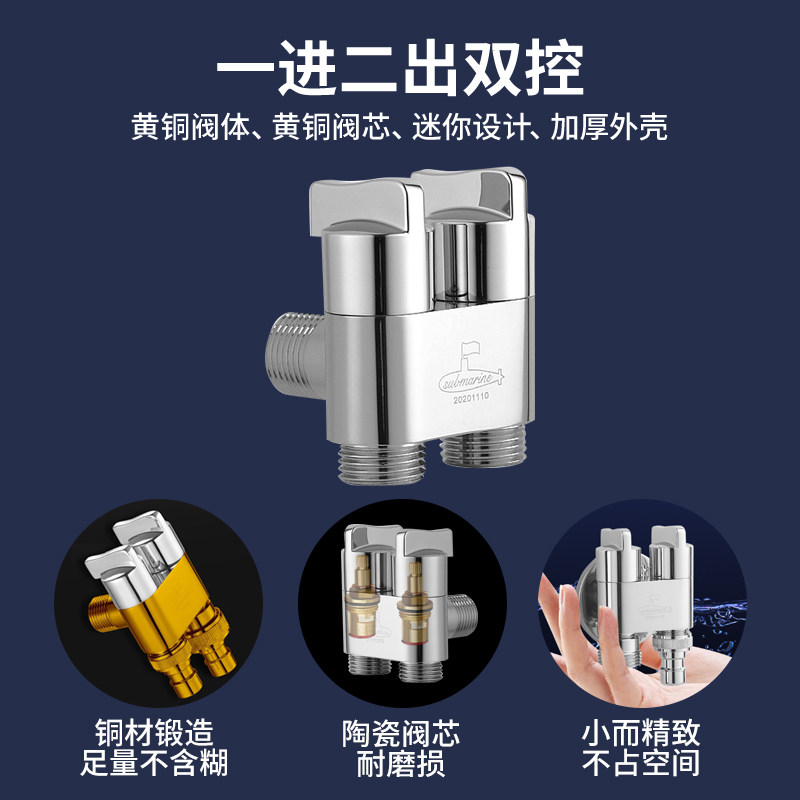 一进二出双控

黄铜阀体、黄铜阀芯、迷你设计、加厚外壳

submarine

20201110

铜材锻造
足量不含糊

陶瓷阀芯
耐磨损

小而精致
不占空间