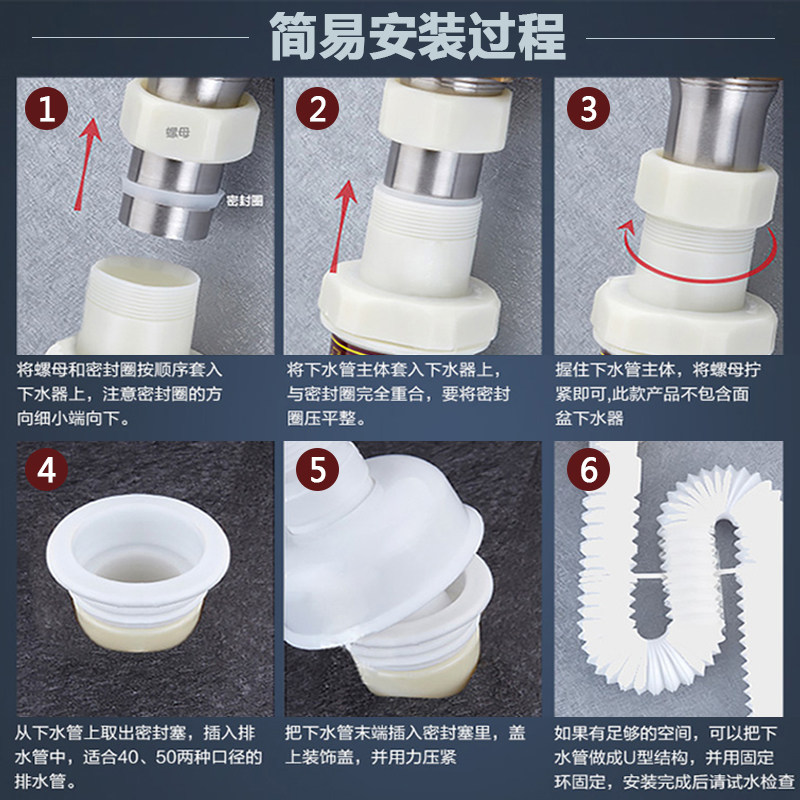 简易安装过程

1
螺母
密封圈
将螺母和密封圈按顺序套入下水器上，注意密封圈的方向细小端向下。

2
将下水管主体套入下水器上，与密封圈完全重合，要将密封圈压平整。

3
握住下水管主体，将螺母拧紧即可,此款产品不包含面盆下水器

4
从下水管上取出密封塞，插入排水管中，适合40、50两种口径的排水管。

5
把下水管末端插入密封塞里，盖上装饰盖，并用力压紧

6
如果有足够的空间，可以把下水管做成U型结构，并用固定环固定，安装完成后请试水检查