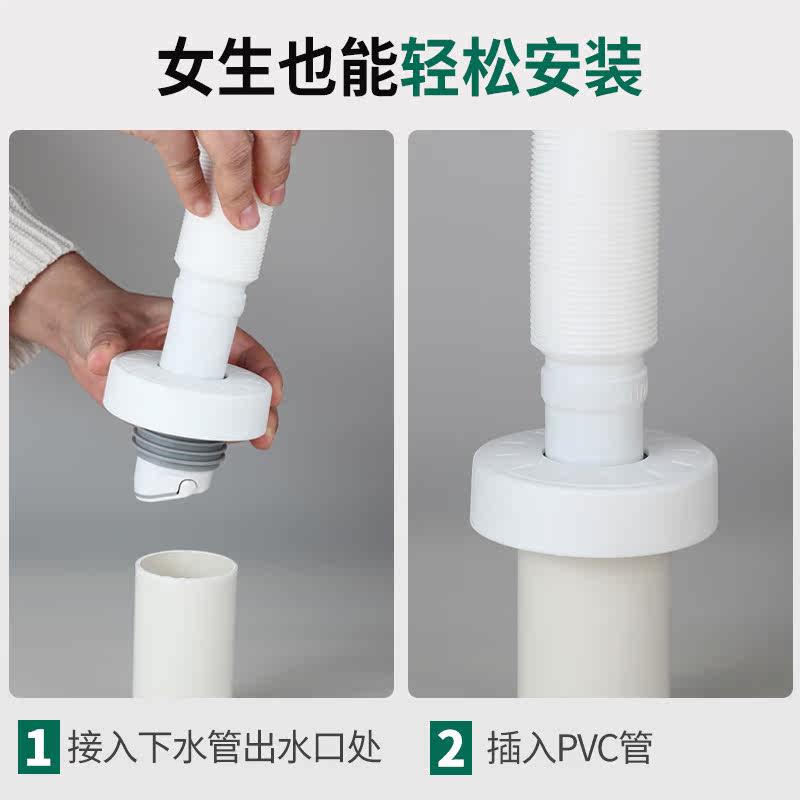 女生也能轻松安装

1 接入下水管出水口处

2 插入PVC管