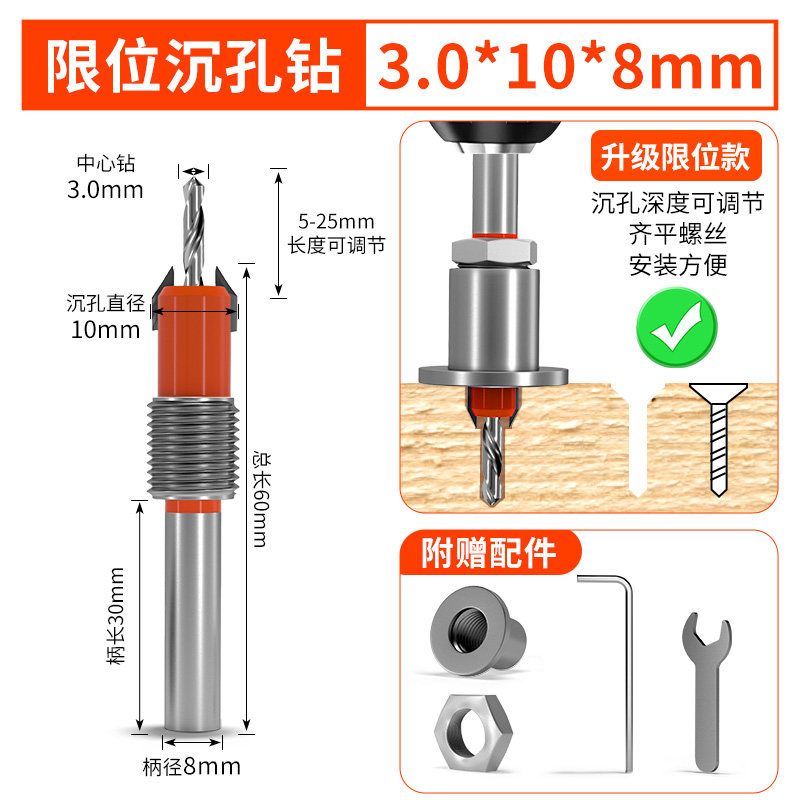 限位沉孔钻 3.0*10*8mm

中心钻
3.0mm

5-25mm
长度可调节

沉孔直径
10mm

总长60mm

柄长30mm

柄径8mm

升级限位款

沉孔深度可调节
齐平螺丝
安装方便

附赠配件