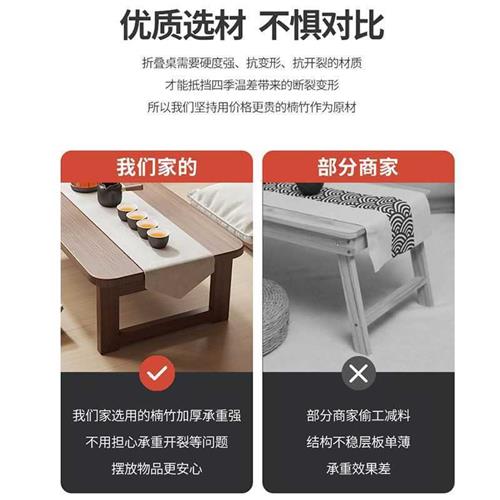 优质选材 不惧对比

折叠桌需要硬度强、抗变形、抗开裂的材质
才能抵挡四季温差带来的断裂变形
所以我们坚持用价格更贵的楠竹作为原材

我们家的

我们家选用的楠竹加厚承重强
不用担心承重开裂等问题
摆放物品更安心

部分商家

部分商家偷工减料
结构不稳层板单薄
承重效果差