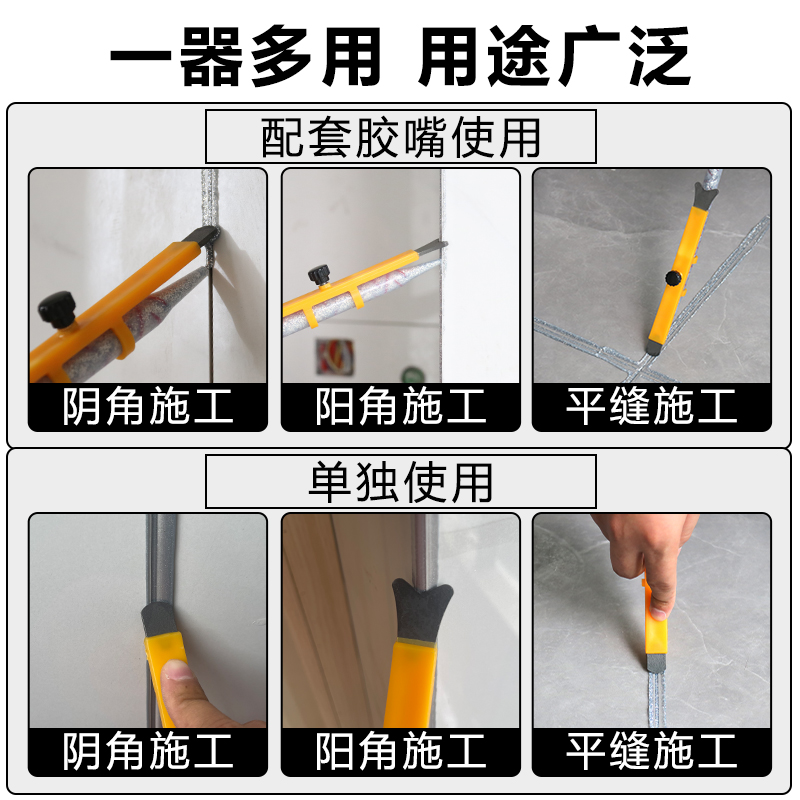 一器多用 用途广泛

配套胶嘴使用

阴角施工

阳角施工

平缝施工

单独使用

阴角施工

阳角施工

平缝施工