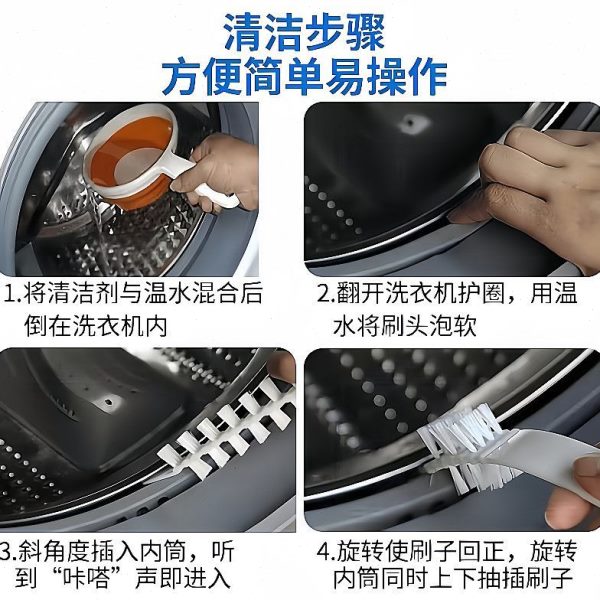 清洁步骤
方便简单易操作

1.将清洁剂与温水混合后倒在洗衣机内

2.翻开洗衣机护圈，用温水将刷头泡软

3.斜角度插入内筒，听到“咔嗒”声即进入

4.旋转使刷子回正，旋转内筒同时上下抽插刷子