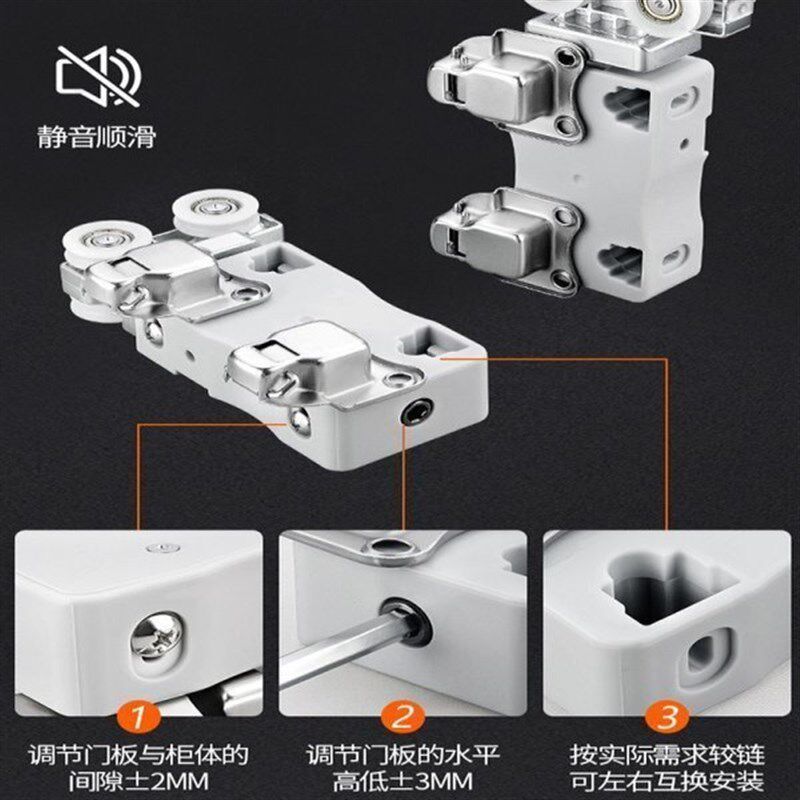 静音顺滑

1
调节门板与柜体的间隙±2MM

2
调节门板的水平高低±3MM

3
按实际需求铰链可左右互换安装