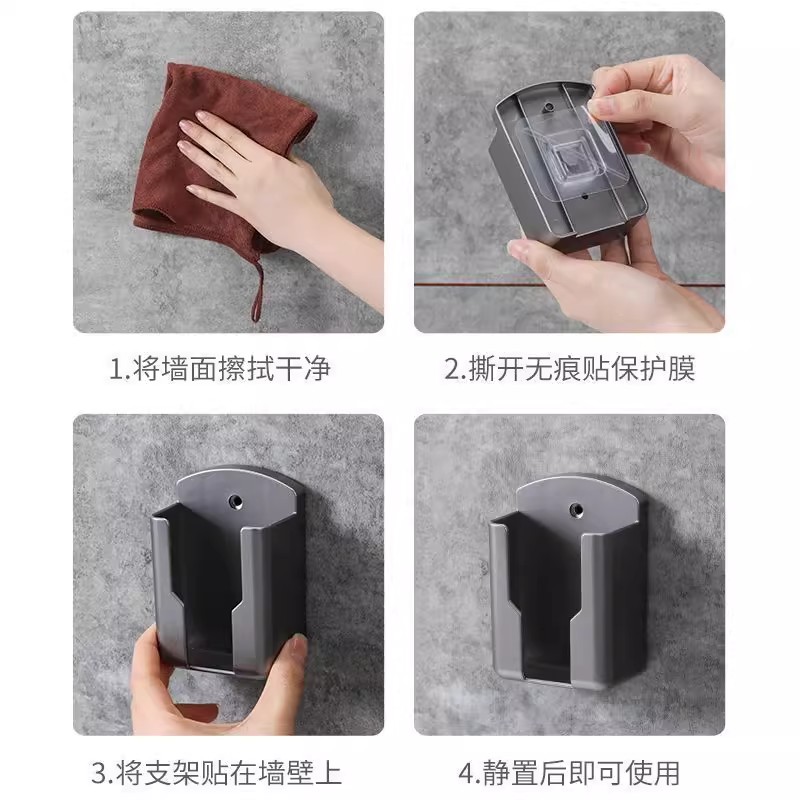 1.将墙面擦拭干净

2.撕开无痕贴保护膜

3.将支架贴在墙壁上

4.静置后即可使用