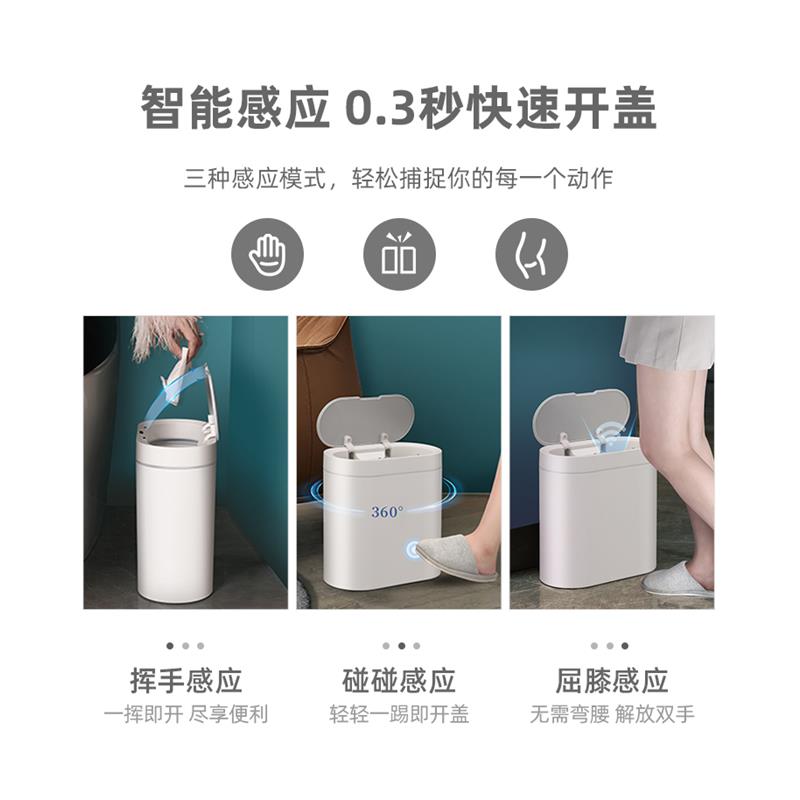 智能感应 0.3秒快速开盖

三种感应模式，轻松捕捉你的每一个动作

360°

挥手感应
一挥即开 尽享便利

碰碰感应
轻轻一踢即开盖

屈膝感应
无需弯腰 解放双手