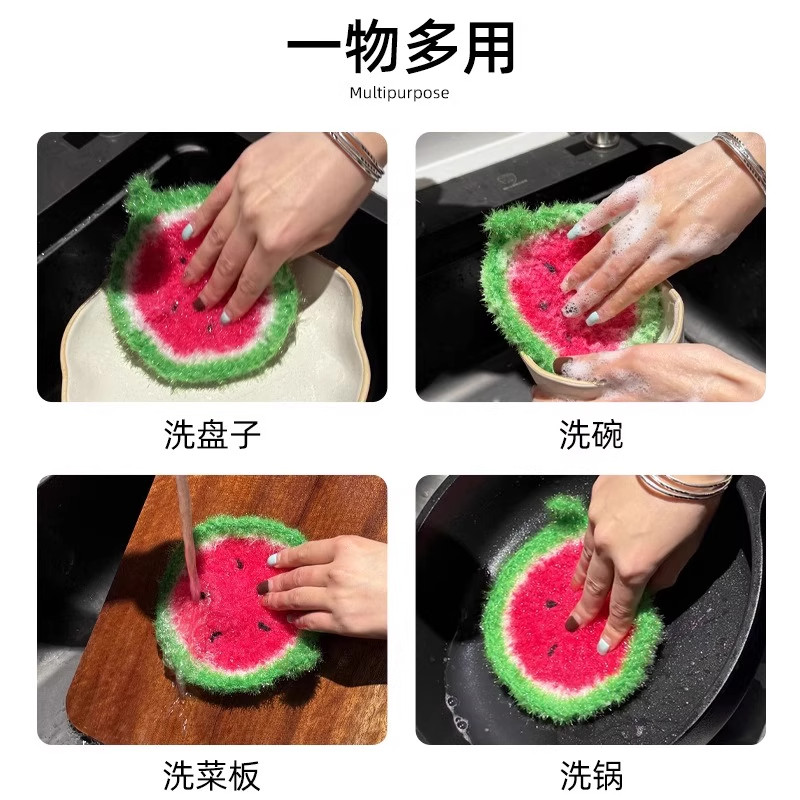 一物多用

Multipurpose

洗盘子

洗碗

洗菜板

洗锅