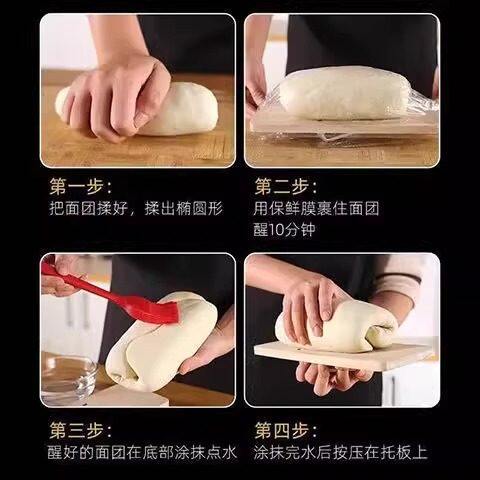 第一步：
把面团揉好，揉出椭圆形

第二步：
用保鲜膜裹住面团
醒10分钟

第三步：
醒好的面团在底部涂抹点水

第四步：
涂抹完水后按压在托板上