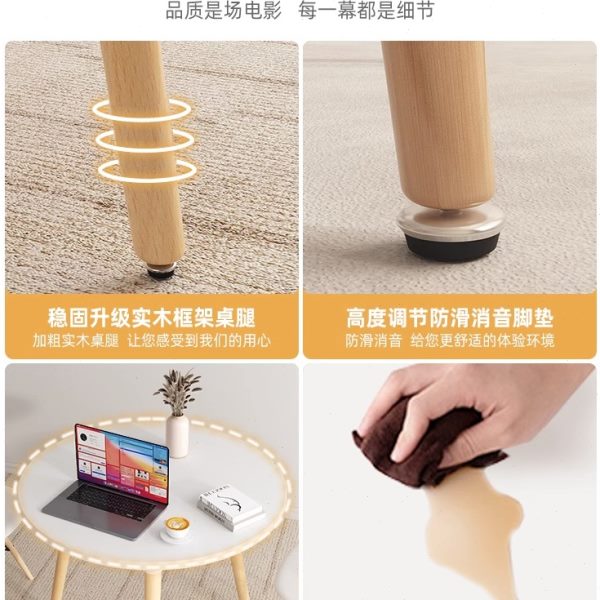 品质是场电影 每一幕都是细节

稳固升级实木框架桌腿
加粗实木桌腿 让您感受到我们的用心

高度调节防滑消音脚垫
防滑消音 给您更舒适的体验环境