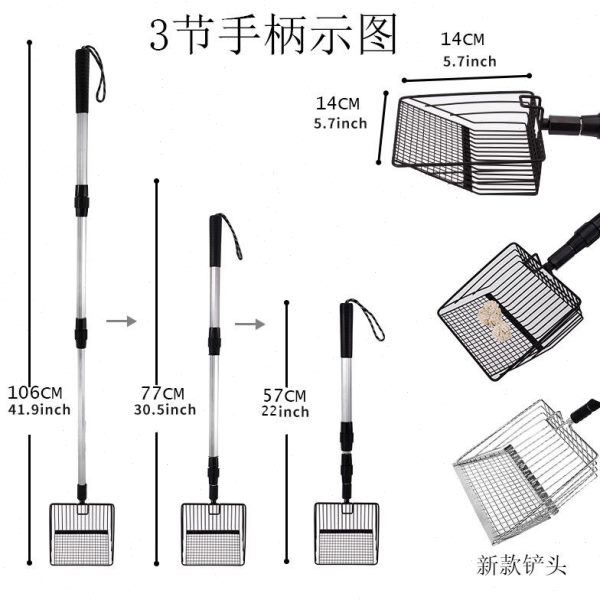 3节手柄示图

14CM
5.7inch

14CM
5.7inch

106CM
41.9inch

77CM
30.5inch

57CM
22inch

新款铲头