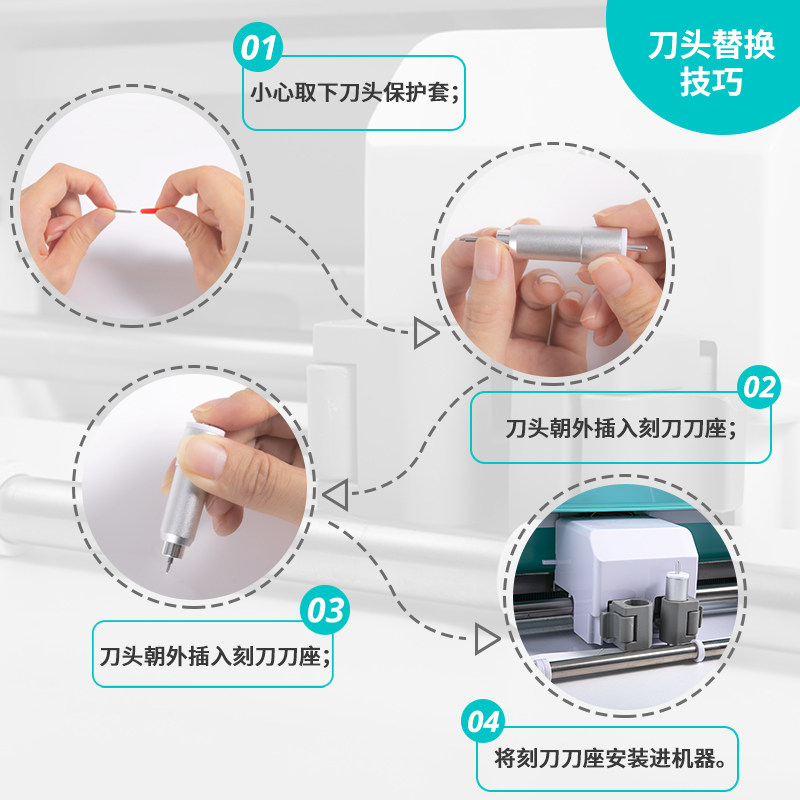 刀头替换技巧

01
小心取下刀头保护套；

02
刀头朝外插入刻刀刀座；

03
刀头朝外插入刻刀刀座；

04
将刻刀刀座安装进机器。