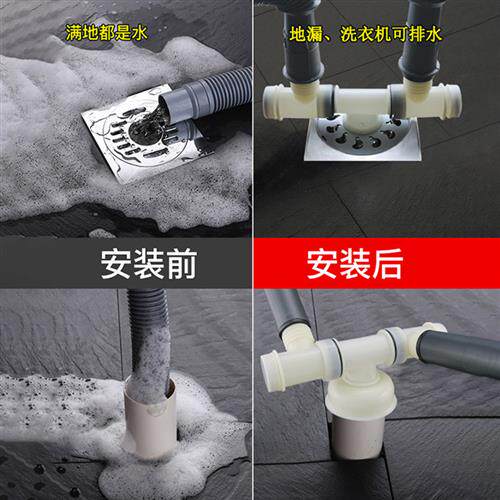 满地都是水

地漏、洗衣机可排水

安装前

安装后