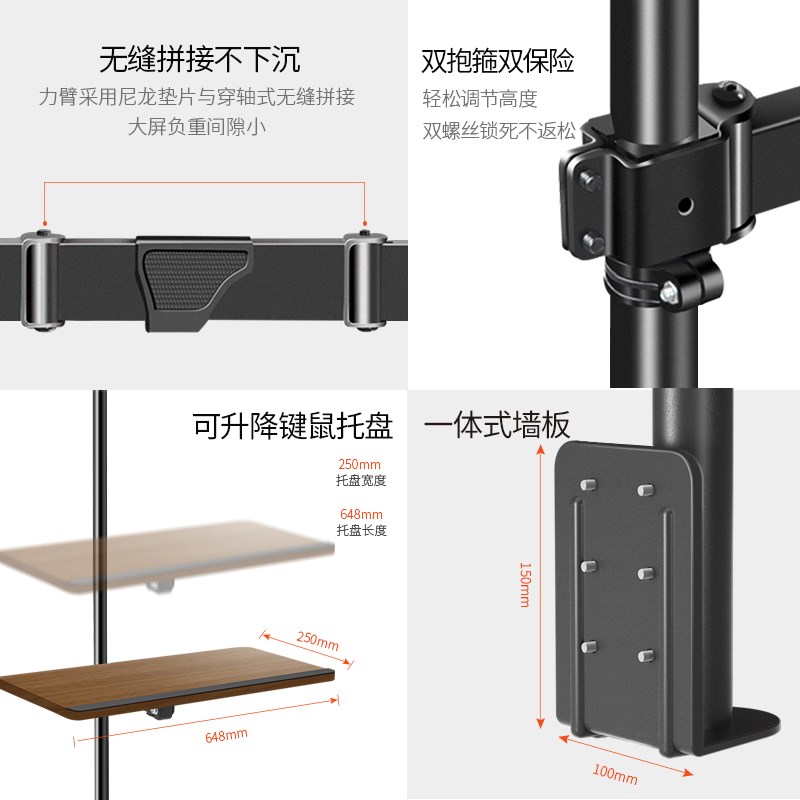 无缝拼接不下沉

力臂采用尼龙垫片与穿轴式无缝拼接
大屏负重间隙小

双抱箍双保险

轻松调节高度
双螺丝锁死不返松

可升降键鼠托盘

250mm
托盘宽度

648mm
托盘长度

250mm

648mm

一体式墙板

150mm

100mm